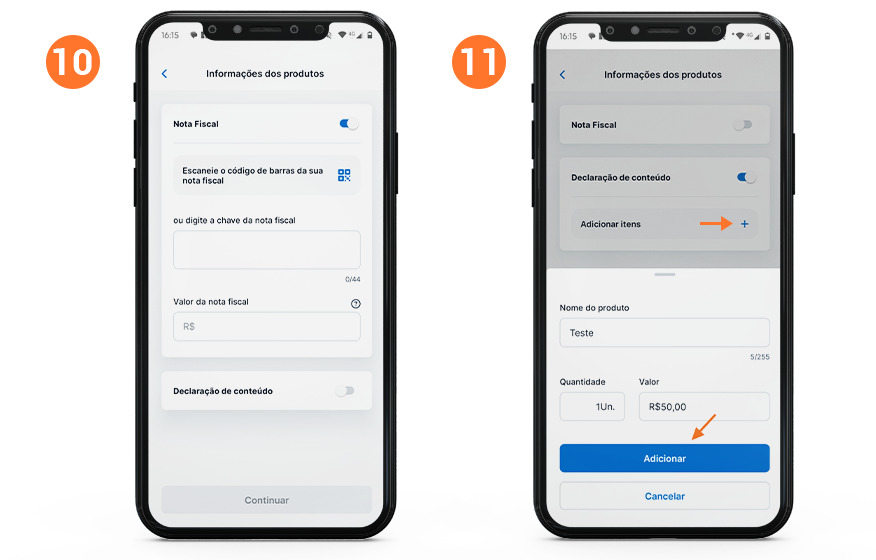 10

16:15

Informações dos produtos

Nota Fiscal

Escaneie o código de barras da sua nota fiscal

ou digite a chave da nota fiscal

0/44

Valor da nota fiscal

R$

Declaração de conteúdo

Continuar

11

16:15

Informações dos produtos

Nota Fiscal

Declaração de conteúdo

Adicionar itens +

Nome do produto

Teste

5/255

Quantidade

1Un.

Valor

R$50,00

Adicionar

Cancelar